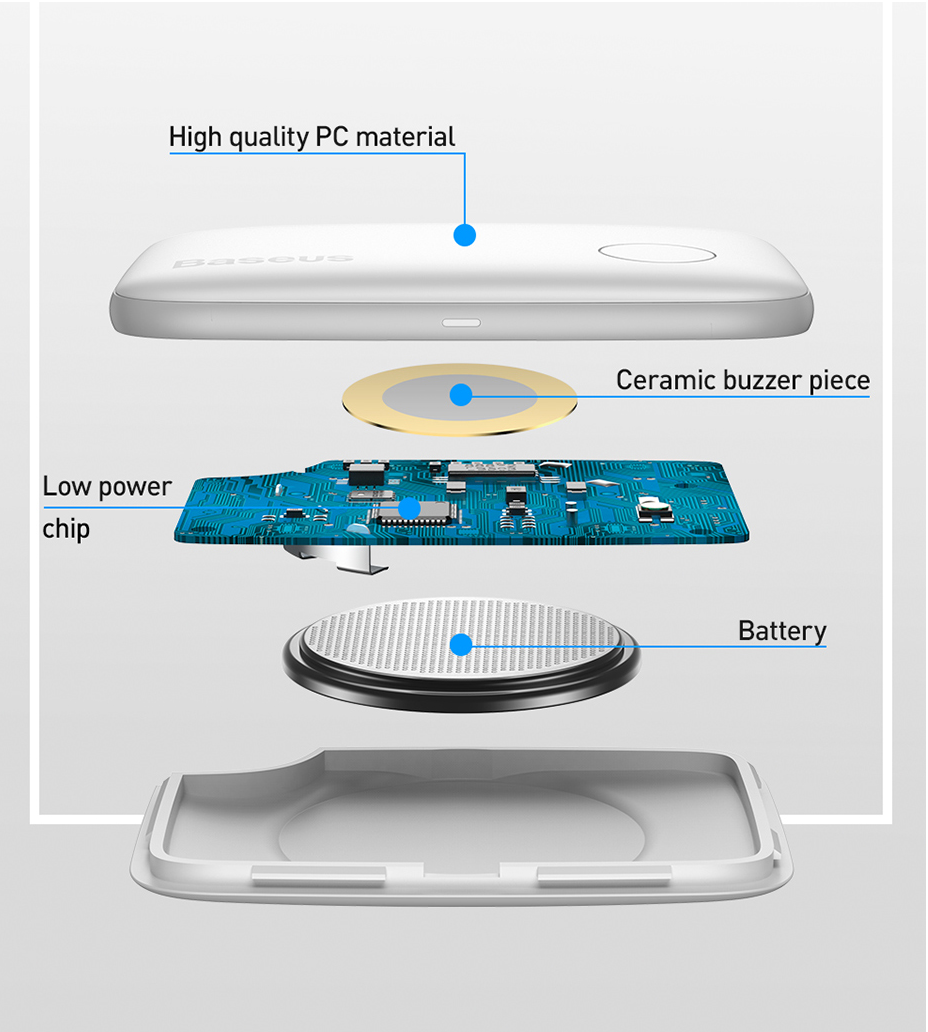 High quality PC material

Baseus

Ceramic buzzer piece

Low power chip

Battery